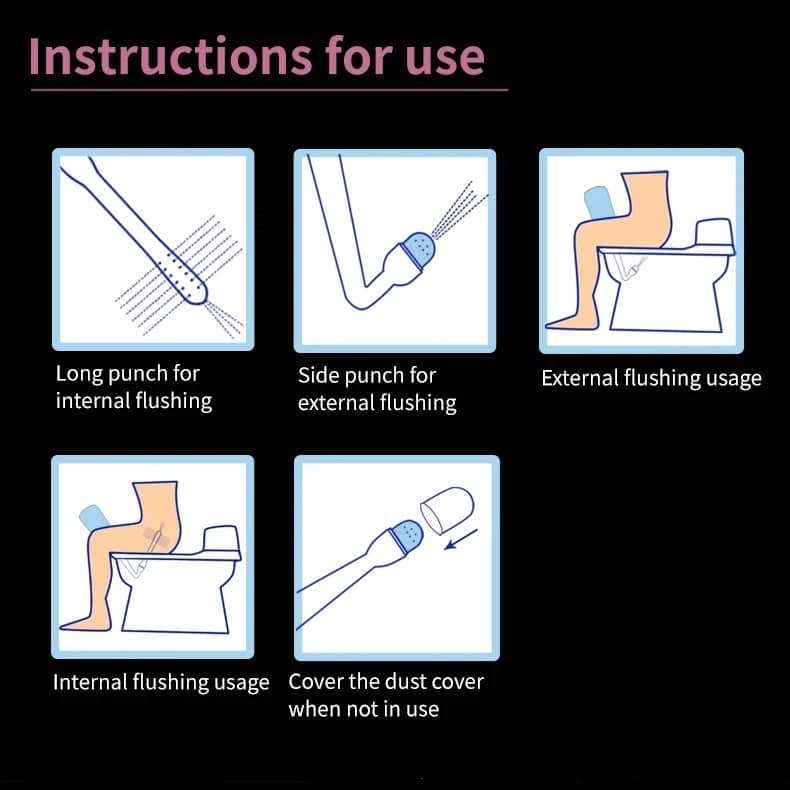 Instructions for use

Long punch for internal flushing

Side punch for external flushing

External flushing usage

Internal flushing usage

Cover the dust cover when not in use